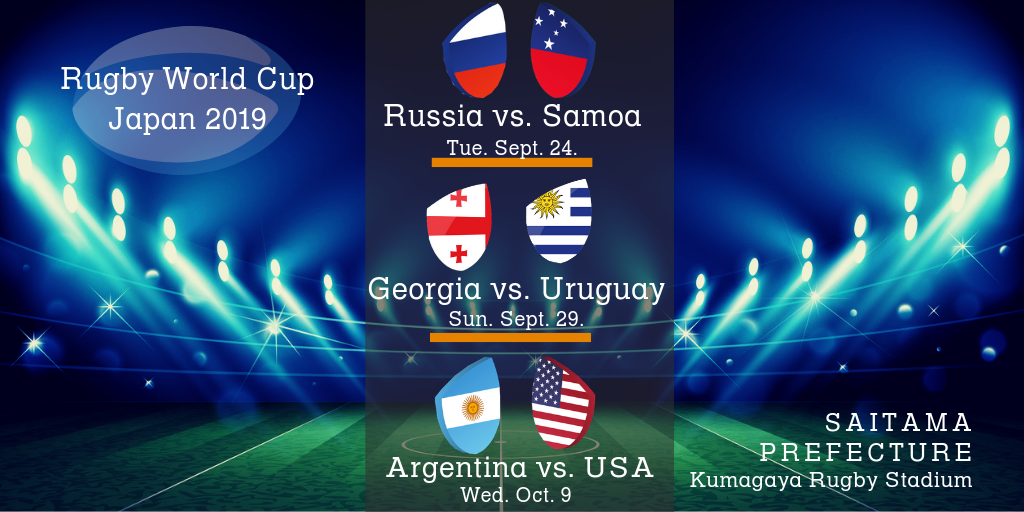 Rugby World Cup
Japan 2019

Russia vs. Samoa
Tue. Sept. 24.

Georgia vs. Uruguay
Sun. Sept. 29.

Argentina vs. USA
Wed. Oct. 9

SAITAMA
PREFECTURE
Kumagaya Rugby Stadium